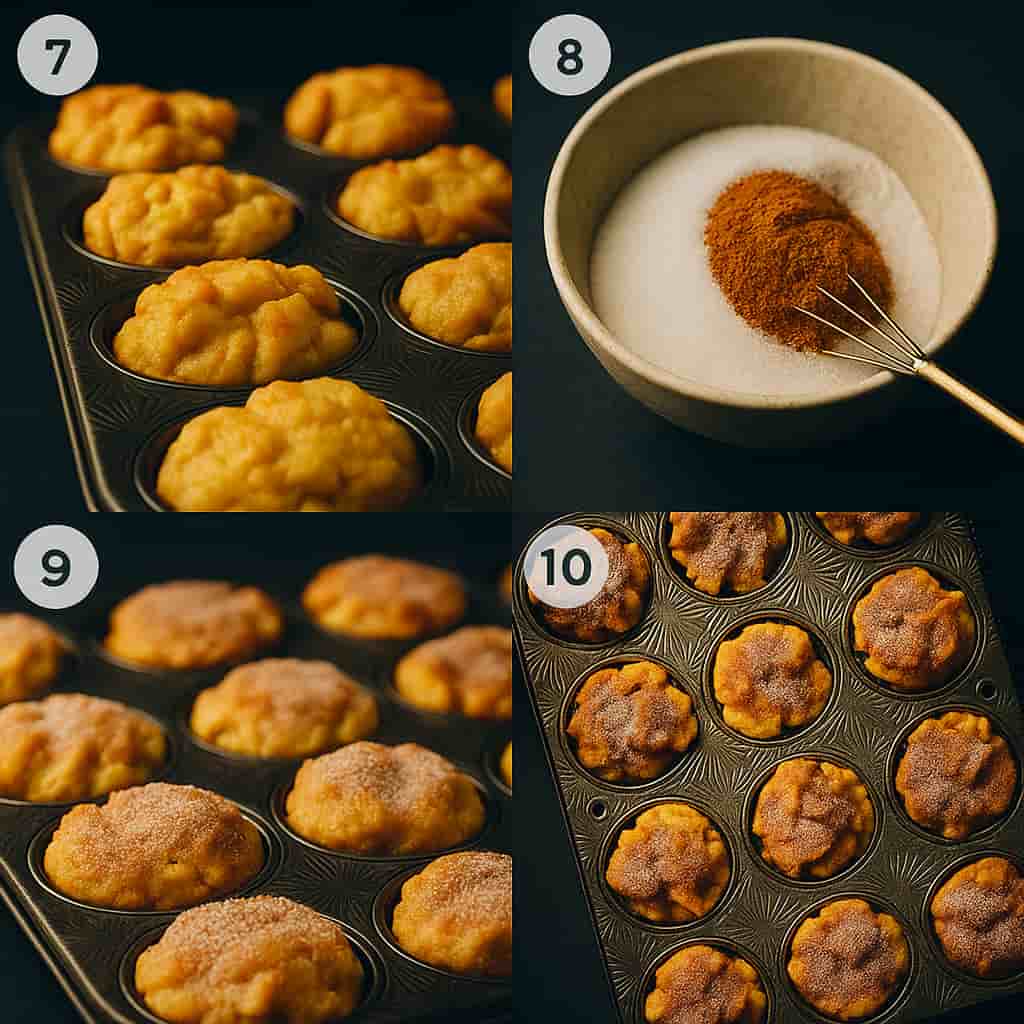 7

8

9

10